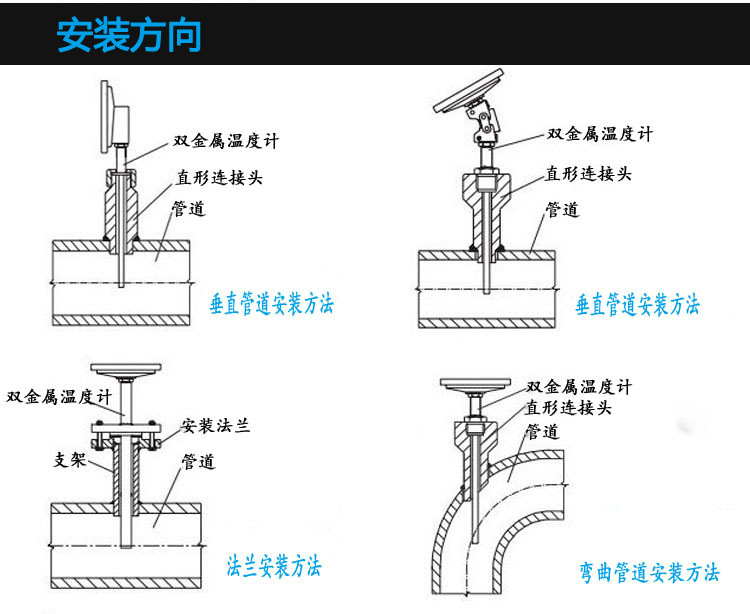 安装方向

双金属温度计
直形连接头
管道
垂直管道安装方法

双金属温度计
直形连接头
管道
垂直管道安装方法

双金属温度计
安装法兰
支架
管道
法兰安装方法

双金属温度计
直形连接头
管道
弯曲管道安装方法